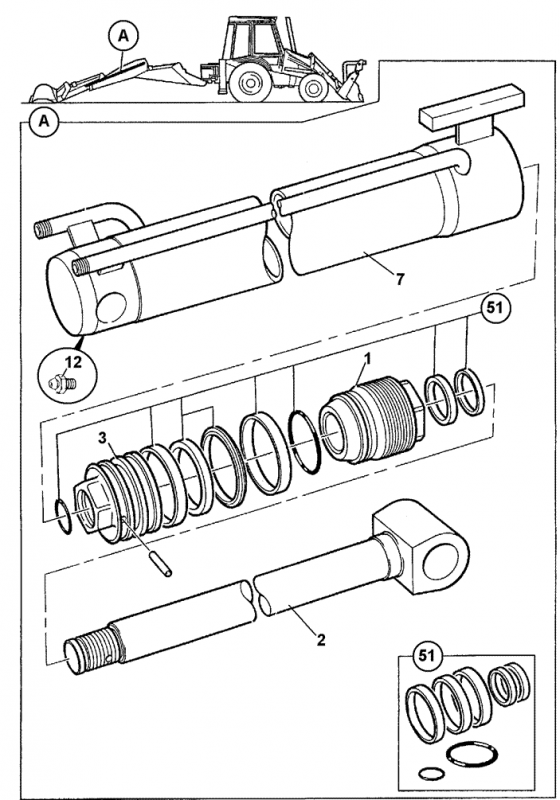 A
A
7
51
12
1
3
2
51